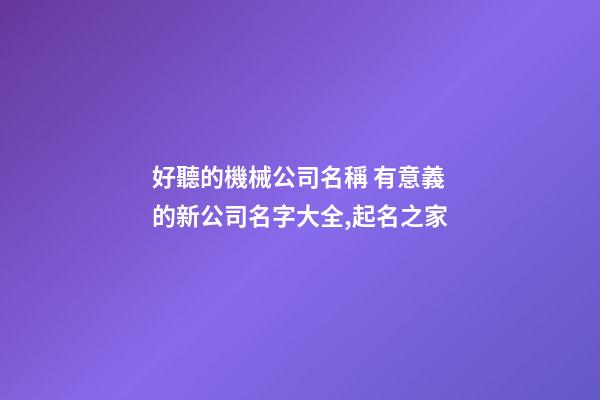 好聽的機械公司名稱 有意義的新公司名字大全,起名之家